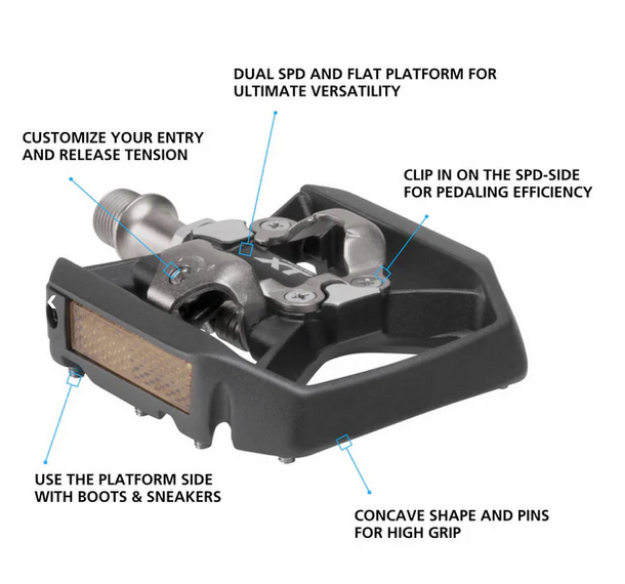 DUAL SPD AND FLAT PLATFORM FOR ULTIMATE VERSATILITY

CUSTOMIZE YOUR ENTRY AND RELEASE TENSION

CLIP IN ON THE SPD-SIDE FOR PEDALING EFFICIENCY

XT

USE THE PLATFORM SIDE WITH BOOTS & SNEAKERS

CONCAVE SHAPE AND PINS FOR HIGH GRIP