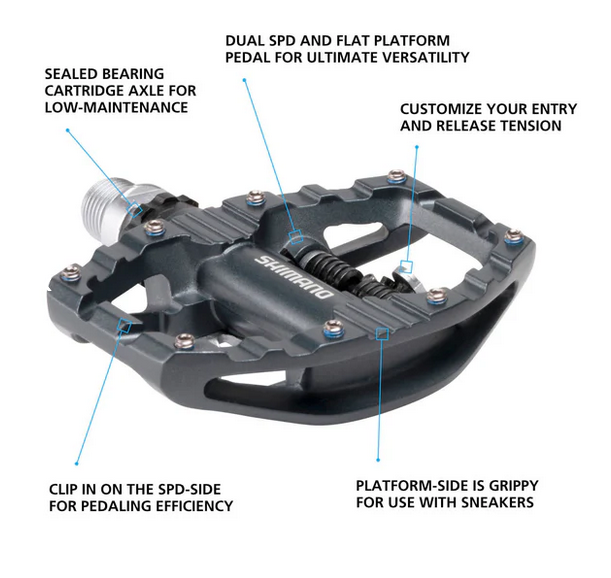 DUAL SPD AND FLAT PLATFORM PEDAL FOR ULTIMATE VERSATILITY

SEALED BEARING CARTRIDGE AXLE FOR LOW-MAINTENANCE

CUSTOMIZE YOUR ENTRY AND RELEASE TENSION

SHIMANO

CLIP IN ON THE SPD-SIDE FOR PEDALING EFFICIENCY

PLATFORM-SIDE IS GRIPPY FOR USE WITH SNEAKERS